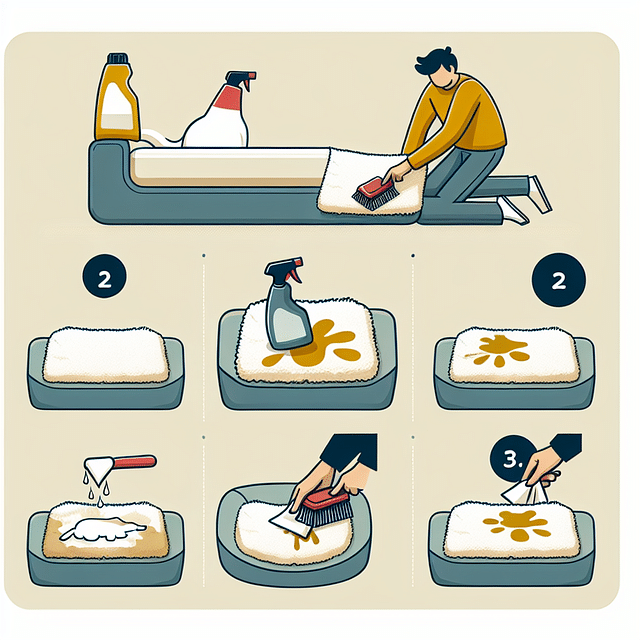 2

2

3.